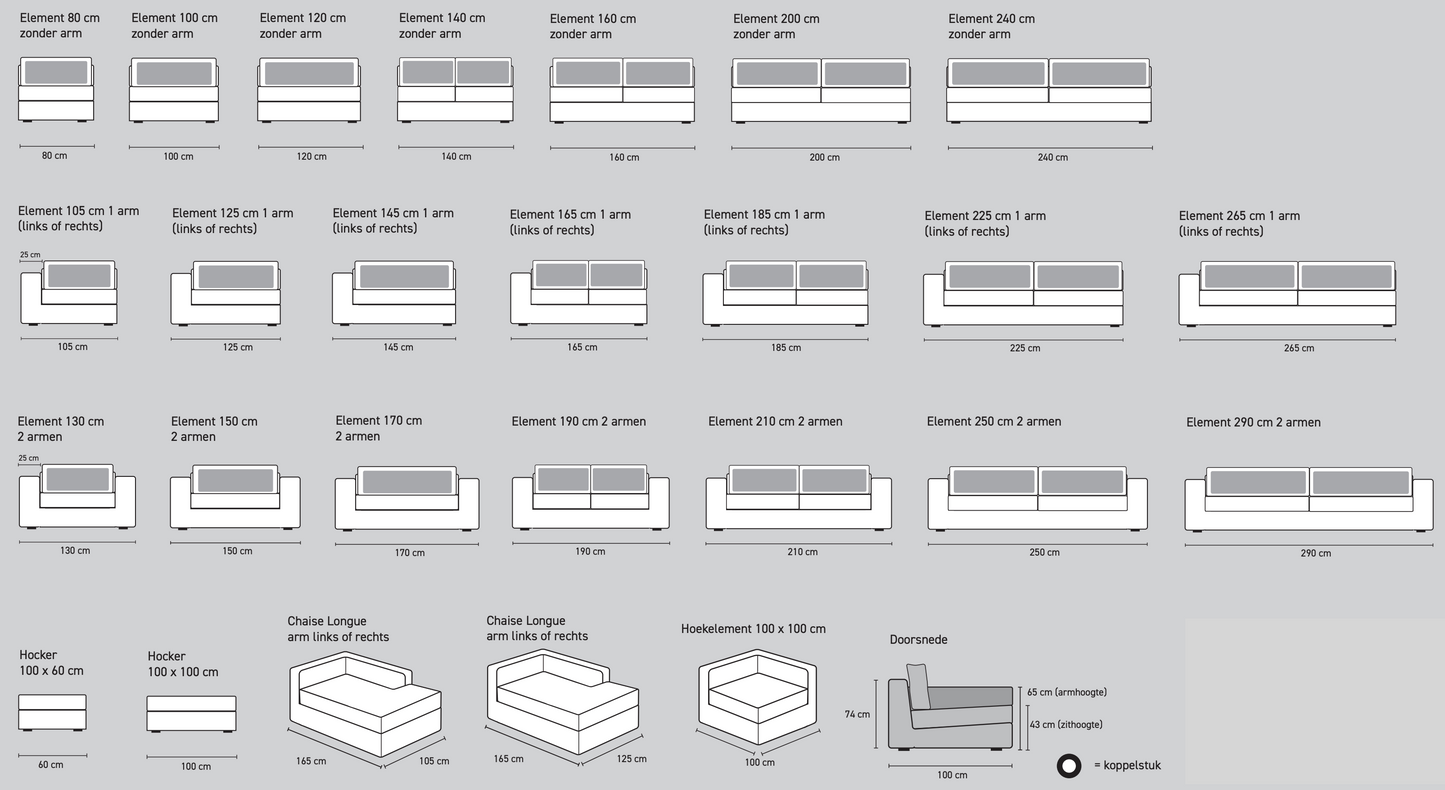 Element 80 cm zonder arm

80 cm

Element 100 cm zonder arm

100 cm

Element 120 cm zonder arm

120 cm

Element 140 cm zonder arm

140 cm

Element 160 cm zonder arm

160 cm

Element 200 cm zonder arm

200 cm

Element 240 cm zonder arm

240 cm

Element 105 cm 1 arm (links of rechts)

25 cm

105 cm

Element 125 cm 1 arm (links of rechts)

125 cm

Element 145 cm 1 arm (links of rechts)

145 cm

Element 165 cm 1 arm (links of rechts)

165 cm

Element 185 cm 1 arm (links of rechts)

185 cm

Element 225 cm 1 arm (links of rechts)

225 cm

Element 265 cm 1 arm (links of rechts)

265 cm

Element 130 cm 2 armen

25 cm

130 cm

Element 150 cm 2 armen

150 cm

Element 170 cm 2 armen

170 cm

Element 190 cm 2 armen

190 cm

Element 210 cm 2 armen

210 cm

Element 250 cm 2 armen

250 cm

Element 290 cm 2 armen

290 cm

Hocker 100 x 60 cm

60 cm

Hocker 100 x 100 cm

100 cm

Chaise Longue arm links of rechts

165 cm

105 cm

Chaise Longue arm links of rechts

165 cm

125 cm

Hoekelement 100 x 100 cm

100 cm

Doorsnede

74 cm

65 cm (armhoogte)

43 cm (zithoogte)

100 cm

= koppelstuk