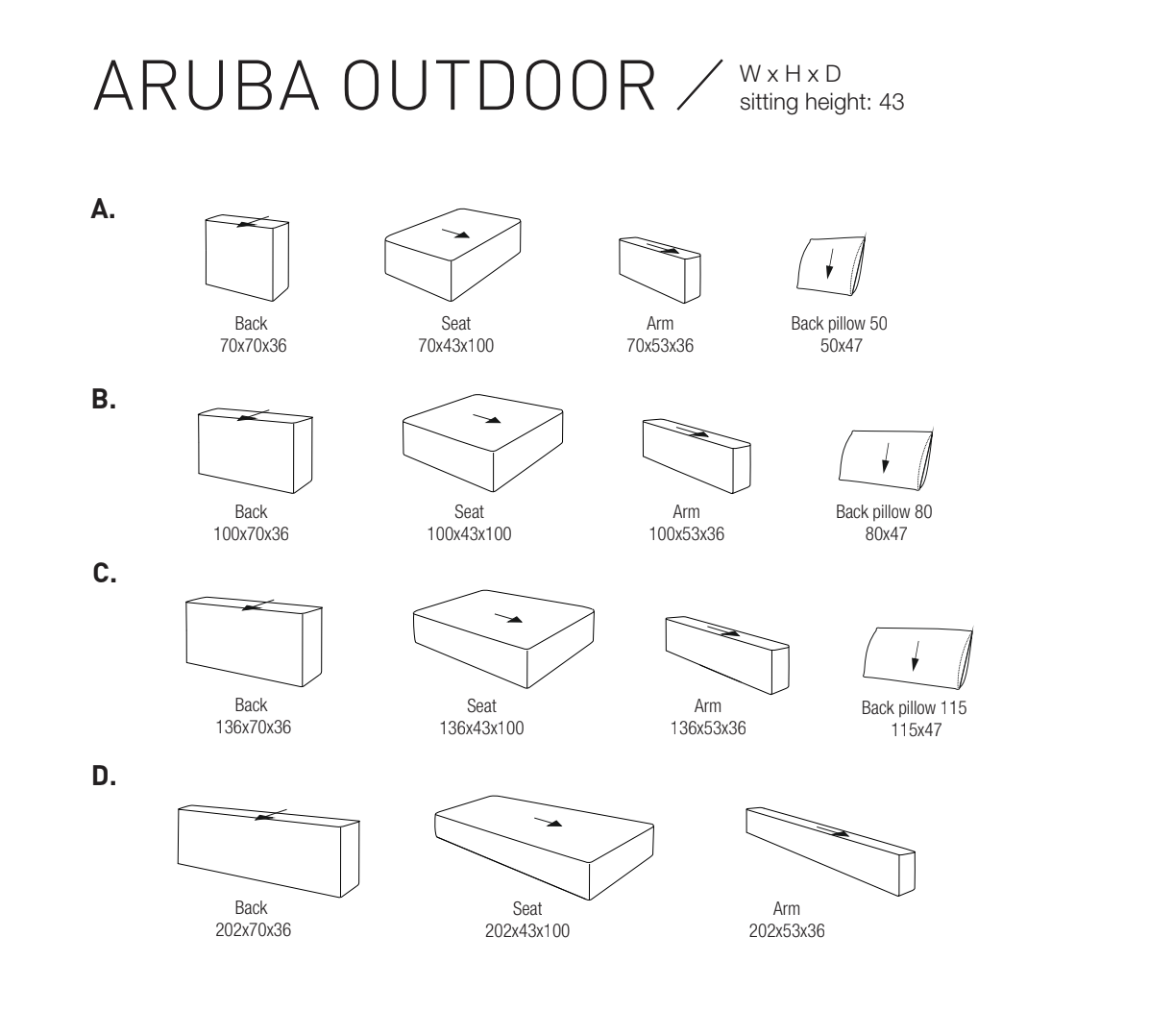 ARUBA OUTDOOR / W x H x D
sitting height: 43

A.

Back
70x70x36

Seat
70x43x100

Arm
70x53x36

Back pillow 50
50x47

B.

Back
100x70x36

Seat
100x43x100

Arm
100x53x36

Back pillow 80
80x47

C.

Back
136x70x36

Seat
136x43x100

Arm
136x53x36

Back pillow 115
115x47

D.

Back
202x70x36

Seat
202x43x100

Arm
202x53x36