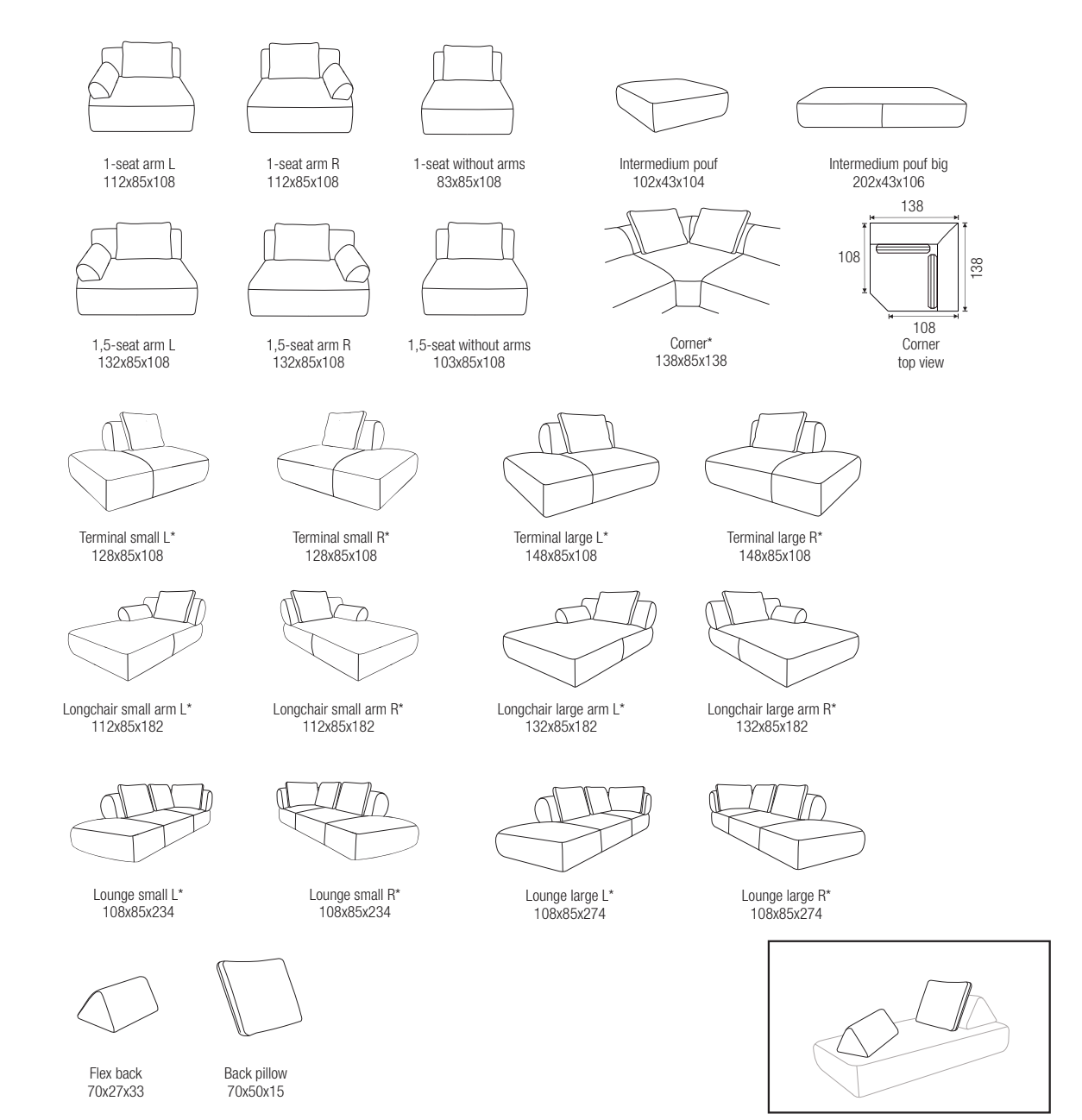 1-seat arm L
112x85x108

1-seat arm R
112x85x108

1-seat without arms
83x85x108

Intermedium pouf
102x43x104

Intermedium pouf big
202x43x106

1,5-seat arm L
132x85x108

1,5-seat arm R
132x85x108

1,5-seat without arms
103x85x108

Corner*
138x85x138

138
108
138
108
Corner
top view

Terminal small L*
128x85x108

Terminal small R*
128x85x108

Terminal large L*
148x85x108

Terminal large R*
148x85x108

Longchair small arm L*
112x85x182

Longchair small arm R*
112x85x182

Longchair large arm L*
132x85x182

Longchair large arm R*
132x85x182

Lounge small L*
108x85x234

Lounge small R*
108x85x234

Lounge large L*
108x85x274

Lounge large R*
108x85x274

Flex back
70x27x33

Back pillow
70x50x15