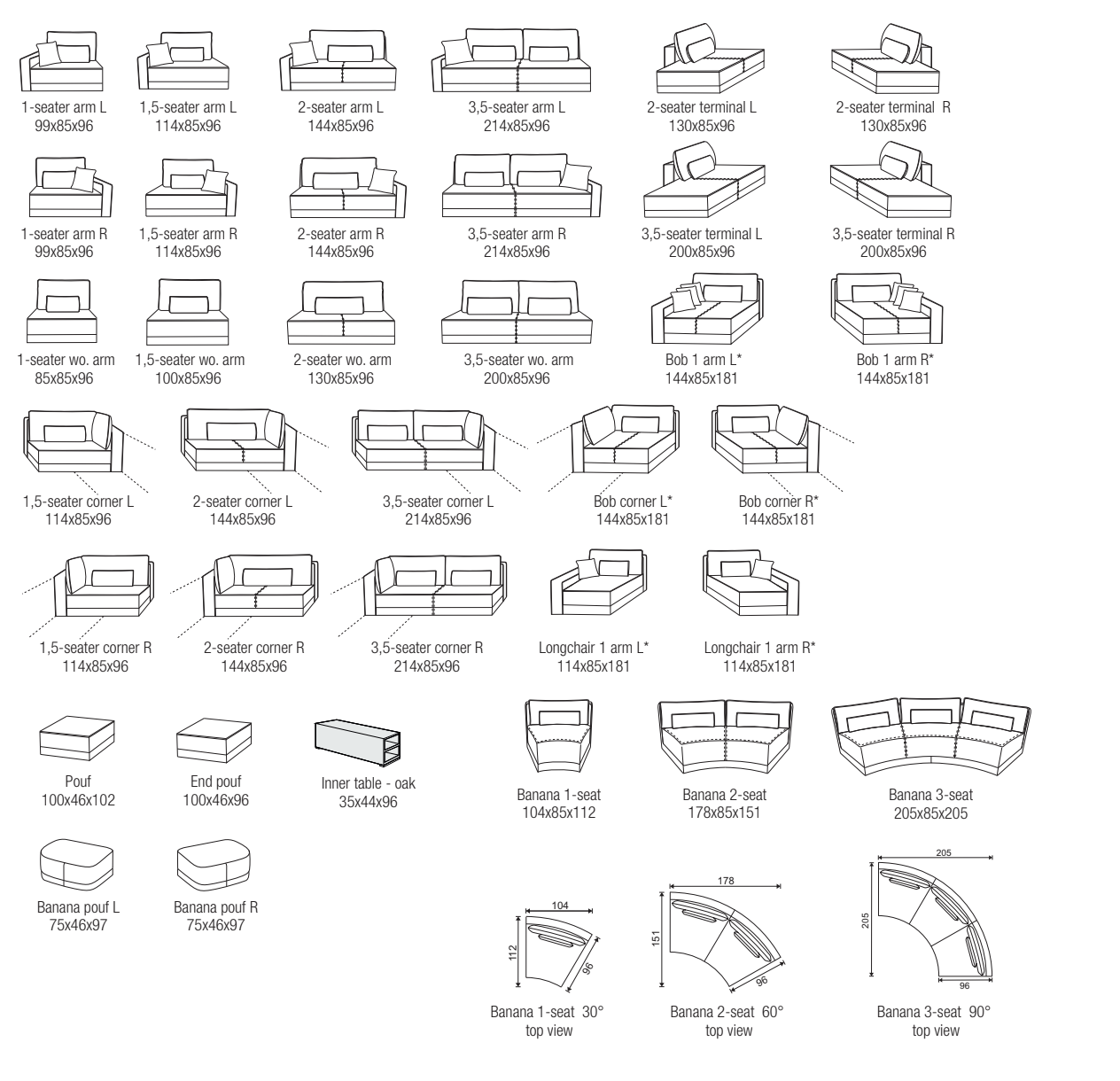 1-seater arm L
99x85x96

1,5-seater arm L
114x85x96

2-seater arm L
144x85x96

3,5-seater arm L
214x85x96

2-seater terminal L
130x85x96

2-seater terminal R
130x85x96

1-seater arm R
99x85x96

1,5-seater arm R
114x85x96

2-seater arm R
144x85x96

3,5-seater arm R
214x85x96

3,5-seater terminal L
200x85x96

3,5-seater terminal R
200x85x96

1-seater wo. arm
85x85x96

1,5-seater wo. arm
100x85x96

2-seater wo. arm
130x85x96

3,5-seater wo. arm
200x85x96

Bob 1 arm L*
144x85x181

Bob 1 arm R*
144x85x181

1,5-seater corner L
114x85x96

2-seater corner L
144x85x96

3,5-seater corner L
214x85x96

Bob corner L*
144x85x181

Bob corner R*
144x85x181

1,5-seater corner R
114x85x96

2-seater corner R
144x85x96

3,5-seater corner R
214x85x96

Longchair 1 arm L*
114x85x181

Longchair 1 arm R*
114x85x181

Pouf
100x46x102

End pouf
100x46x96

Inner table - oak
35x44x96

Banana 1-seat
104x85x112

Banana 2-seat
178x85x151

Banana 3-seat
205x85x205

Banana pouf L
75x46x97

Banana pouf R
75x46x97

104
112
96
Banana 1-seat 30°
top view

178
151
96
Banana 2-seat 60°
top view

205
205
96
Banana 3-seat 90°
top view