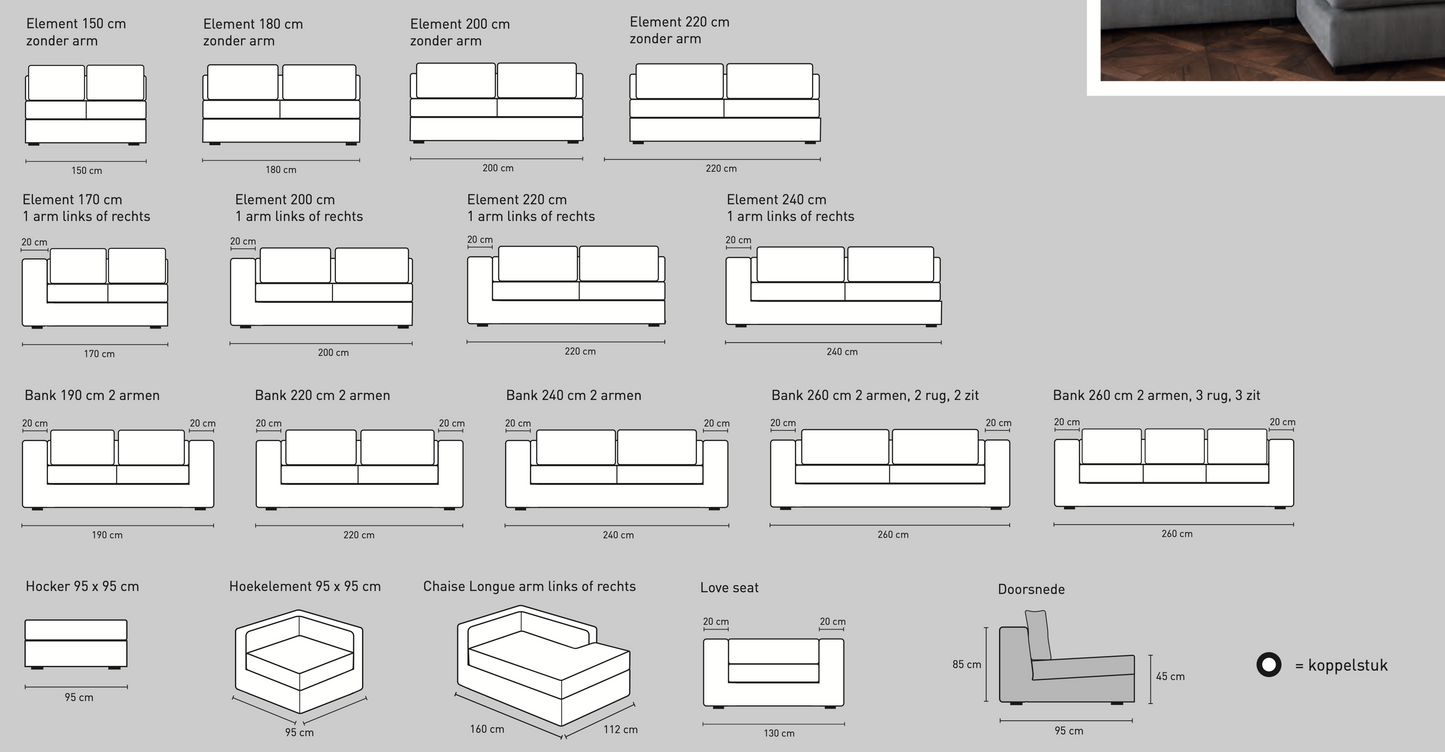 Element 150 cm
zonder arm

150 cm

Element 180 cm
zonder arm

180 cm

Element 200 cm
zonder arm

200 cm

Element 220 cm
zonder arm

220 cm

Element 170 cm
1 arm links of rechts

20 cm

170 cm

Element 200 cm
1 arm links of rechts

20 cm

200 cm

Element 220 cm
1 arm links of rechts

20 cm

220 cm

Element 240 cm
1 arm links of rechts

20 cm

240 cm

Bank 190 cm 2 armen

20 cm 20 cm

190 cm

Bank 220 cm 2 armen

20 cm 20 cm

220 cm

Bank 240 cm 2 armen

20 cm 20 cm

240 cm

Bank 260 cm 2 armen, 2 rug, 2 zit

20 cm 20 cm

260 cm

Bank 260 cm 2 armen, 3 rug, 3 zit

20 cm 20 cm

260 cm

Hocker 95 x 95 cm

95 cm

Hoekelement 95 x 95 cm

95 cm

Chaise Longue arm links of rechts

160 cm 112 cm

Love seat

20 cm 20 cm

130 cm

Doorsnede

85 cm

45 cm

95 cm

= koppelstuk