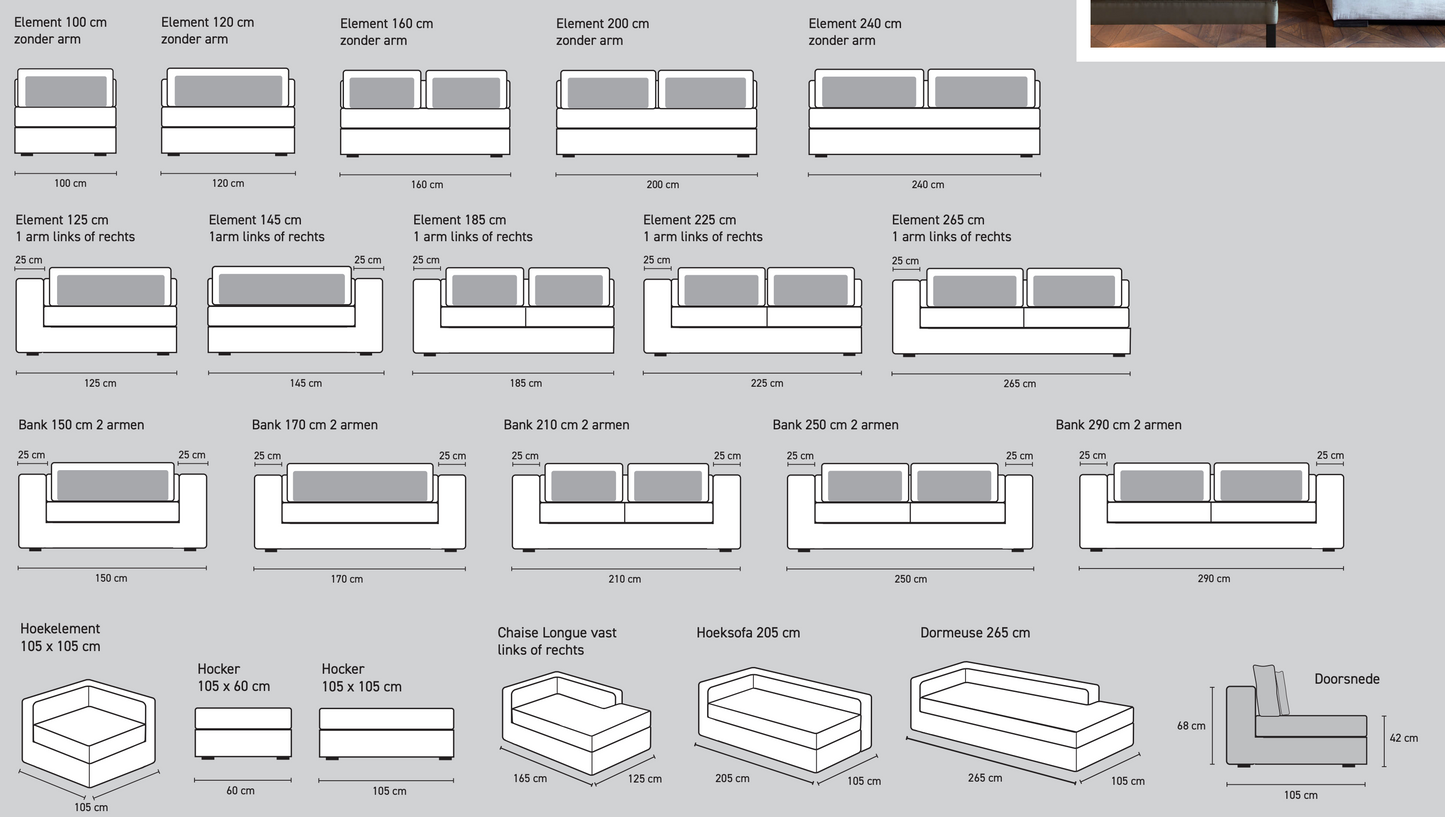 Element 100 cm
zonder arm

100 cm

Element 120 cm
zonder arm

120 cm

Element 160 cm
zonder arm

160 cm

Element 200 cm
zonder arm

200 cm

Element 240 cm
zonder arm

240 cm

Element 125 cm
1 arm links of rechts

25 cm

125 cm

Element 145 cm
1arm links of rechts

25 cm

145 cm

Element 185 cm
1 arm links of rechts

25 cm

185 cm

Element 225 cm
1 arm links of rechts

25 cm

225 cm

Element 265 cm
1 arm links of rechts

25 cm

265 cm

Bank 150 cm 2 armen

25 cm 25 cm

150 cm

Bank 170 cm 2 armen

25 cm 25 cm

170 cm

Bank 210 cm 2 armen

25 cm 25 cm

210 cm

Bank 250 cm 2 armen

25 cm 25 cm

250 cm

Bank 290 cm 2 armen

25 cm 25 cm

290 cm

Hoekelement
105 x 105 cm

105 cm

Hocker
105 x 60 cm

60 cm

Hocker
105 x 105 cm

105 cm

Chaise Longue vast
links of rechts

165 cm 125 cm

Hoeksofa 205 cm

205 cm 105 cm

Dormeuse 265 cm

265 cm 105 cm

Doorsnede

68 cm 42 cm

105 cm